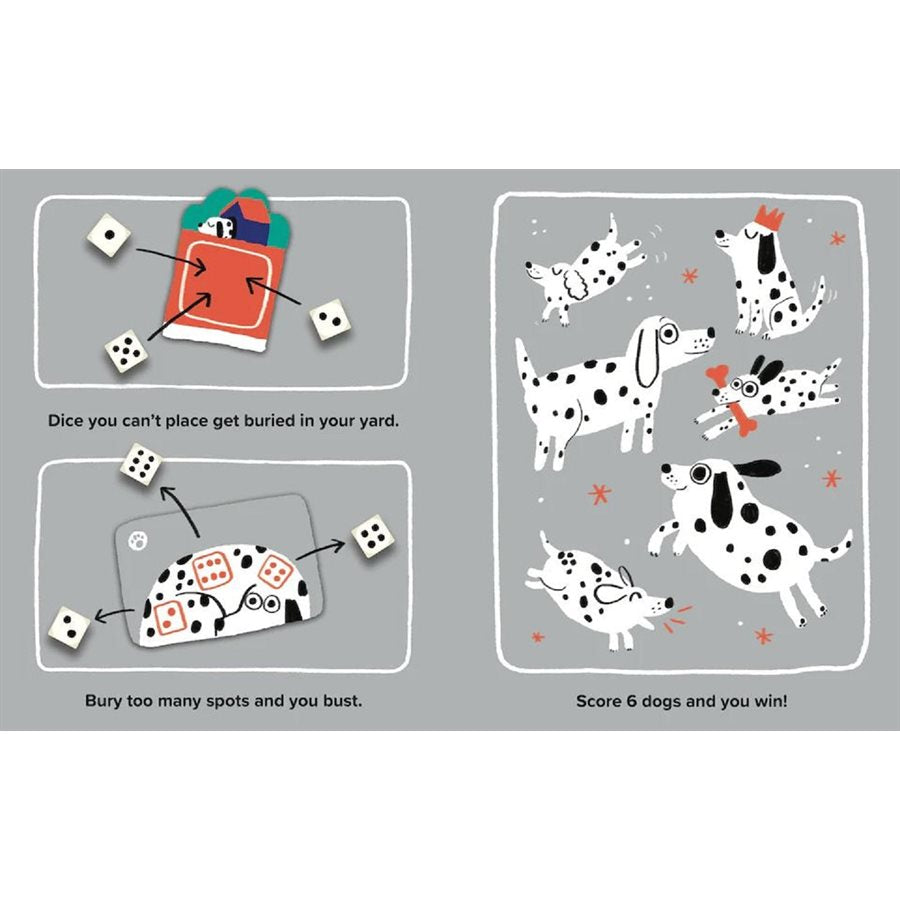 Dice you can't place get buried in your yard.

Bury too many spots and you bust.

Score 6 dogs and you win!